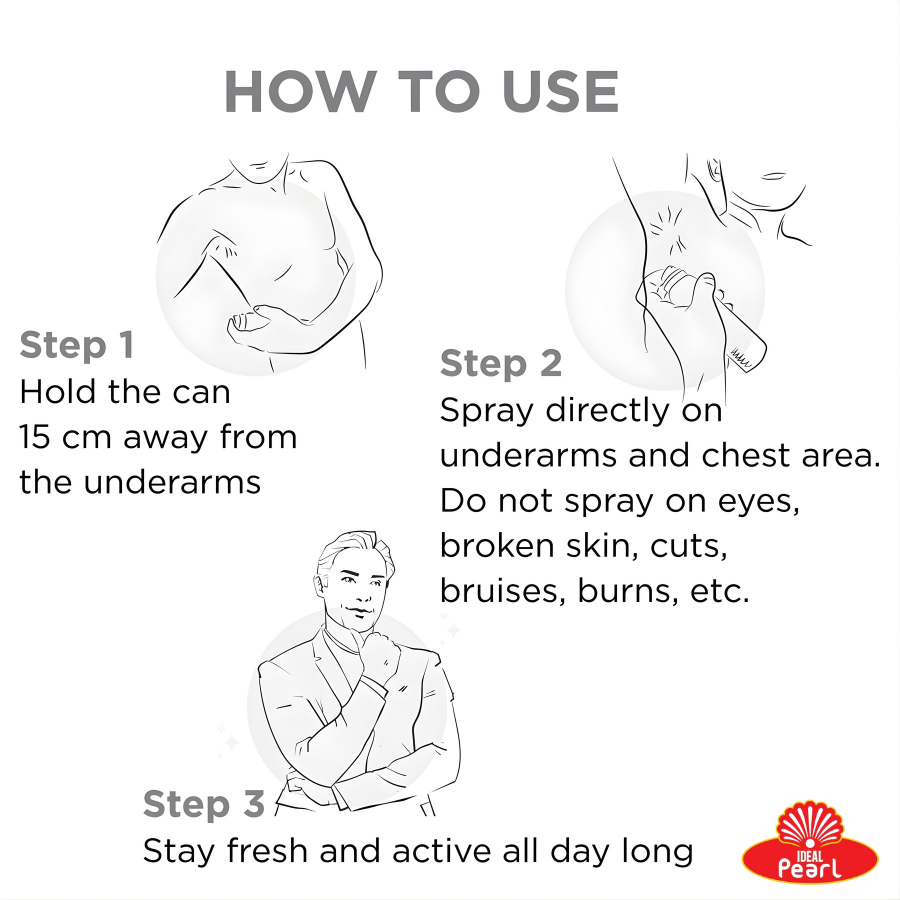 HOW TO USE

Step 1
Hold the can 15 cm away from the underarms

Step 2
Spray directly on underarms and chest area. Do not spray on eyes, broken skin, cuts, bruises, burns, etc.

Step 3
Stay fresh and active all day long

IDEAL
Pearl