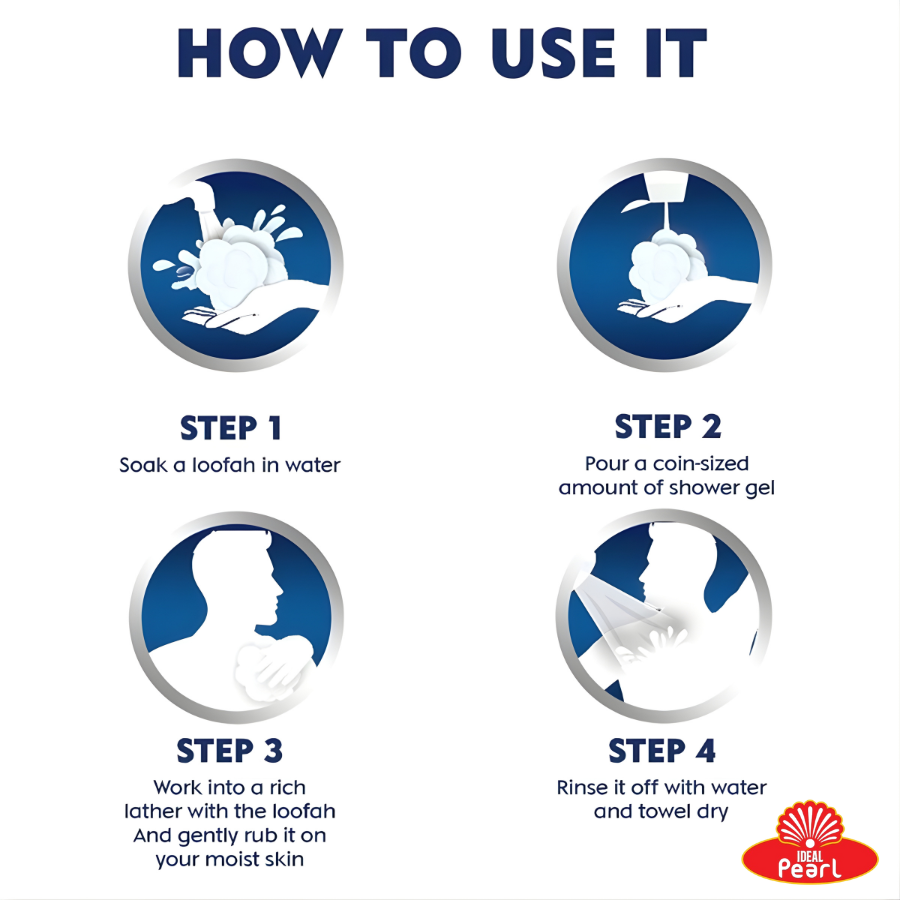 HOW TO USE IT

STEP 1
Soak a loofah in water

STEP 2
Pour a coin-sized amount of shower gel

STEP 3
Work into a rich lather with the loofah And gently rub it on your moist skin

STEP 4
Rinse it off with water and towel dry

IDEAL
Pearl